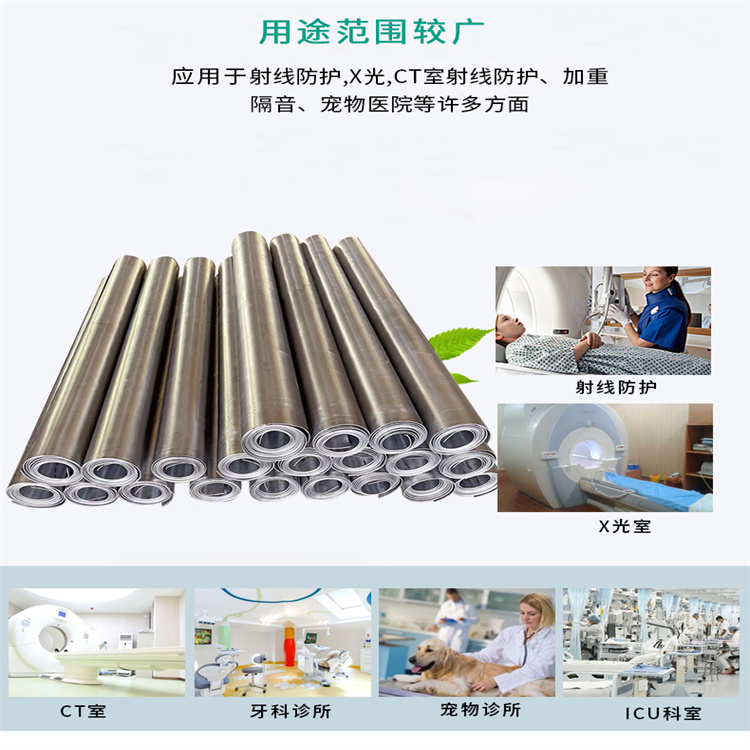 用途范围较广

应用于射线防护,X光,CT室射线防护、加重隔音、宠物医院等许多方面

射线防护

X光室

CT室

牙科诊所

宠物诊所

ICU科室